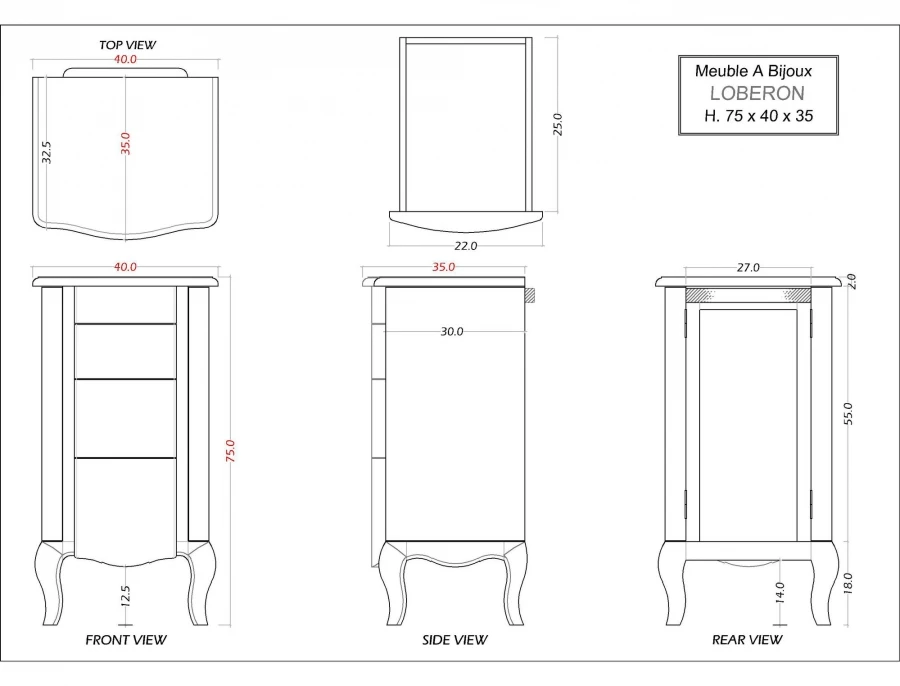 TOP VIEW

40.0

32.5

35.0

25.0

22.0

Meuble A Bijoux
LOBERON
H. 75 x 40 x 35

40.0

75.0

12.5

FRONT VIEW

35.0

30.0

SIDE VIEW

27.0

2.0

55.0

14.0

18.0

REAR VIEW